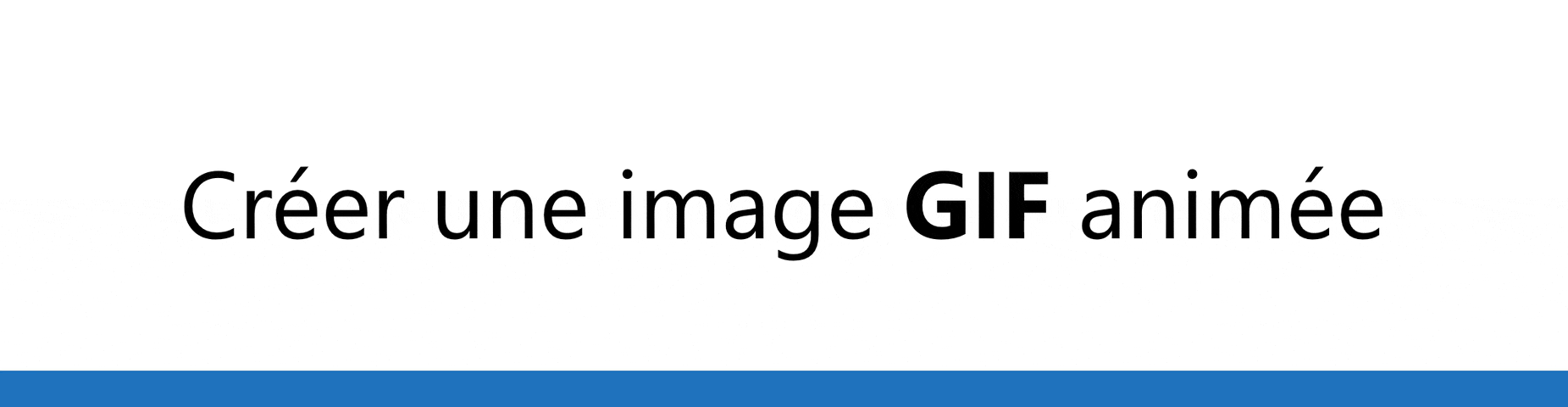 Créer une image GIF animée